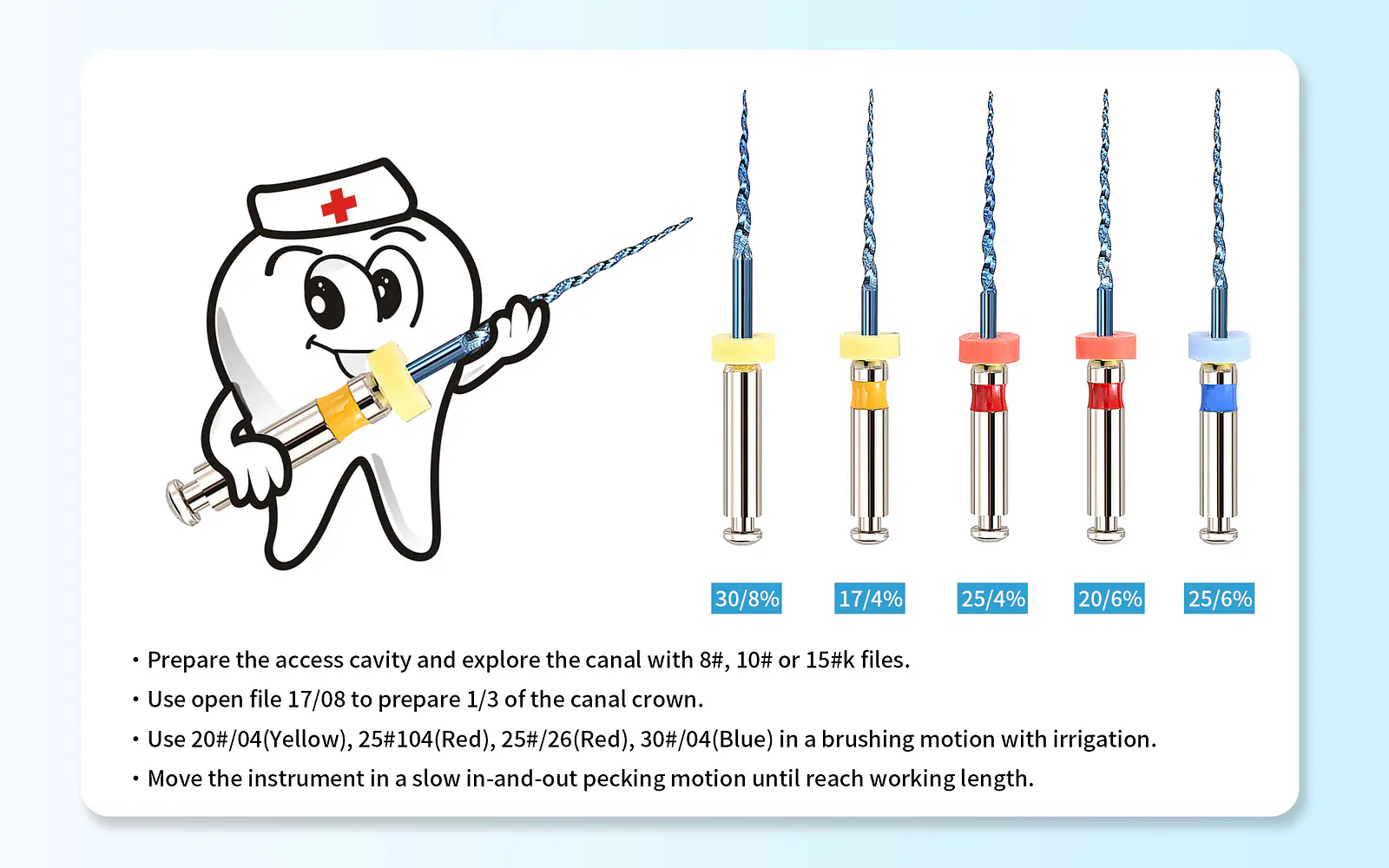 30/8%

17/4%

25/4%

20/6%

25/6%

• Prepare the access cavity and explore the canal with 8#, 10# or 15#k files.

• Use open file 17/08 to prepare 1/3 of the canal crown.

• Use 20#/04(Yellow), 25#104(Red), 25#/26(Red), 30#/04(Blue) in a brushing motion with irrigation.

• Move the instrument in a slow in-and-out pecking motion until reach working length.